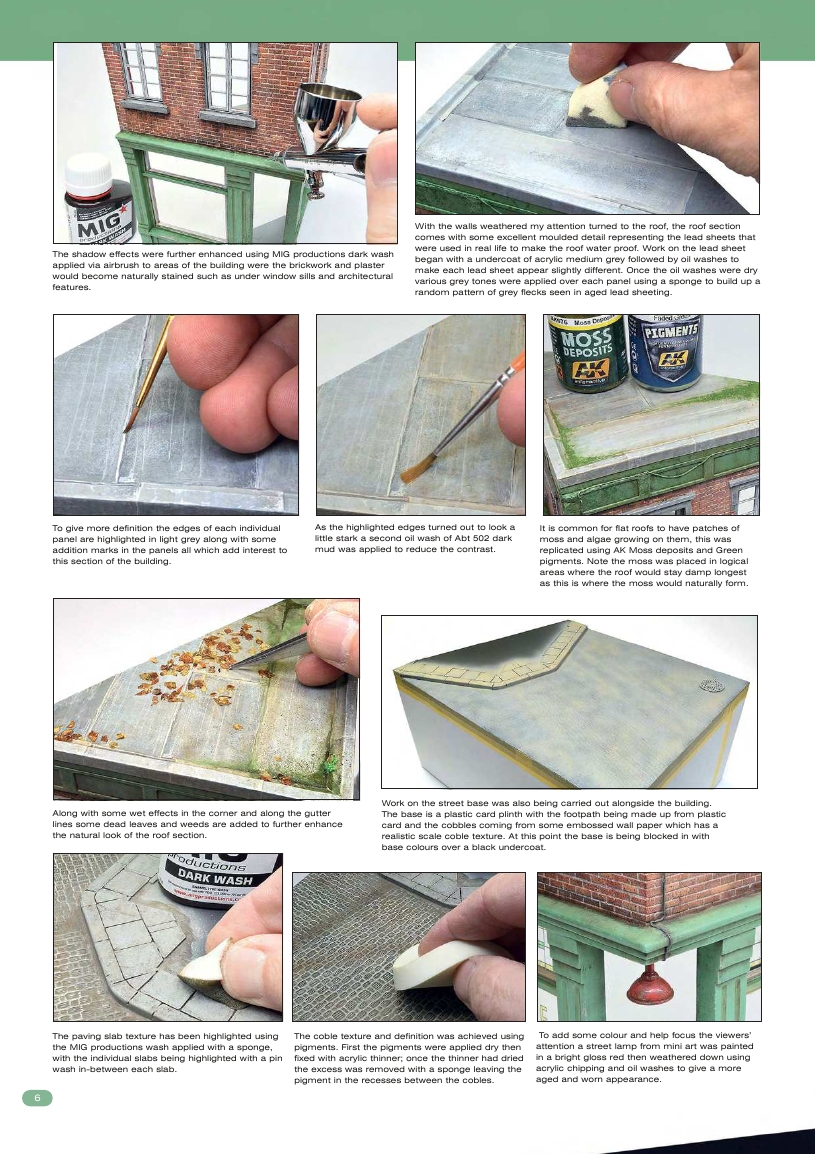 MIG

The shadow effects were further enhanced using MIG productions dark wash applied via airbrush to areas of the building were the brickwork and plaster would become naturally stained such as under window sills and architectural features.

With the walls weathered my attention turned to the roof, the roof section comes with some excellent moulded detail representing the lead sheets that were used in real life to make the roof water proof. Work on the lead sheet began with a undercoat of acrylic medium grey followed by oil washes to make each lead sheet appear slightly different. Once the oil washes were dry various grey tones were applied over each panel using a sponge to build up a random pattern of grey flecks seen in aged lead sheeting.

MOSS DEPOSITS
AK
PIGMENTS
AK

To give more definition the edges of each individual panel are highlighted in light grey along with some addition marks in the panels all which add interest to this section of the building.

As the highlighted edges turned out to look a little stark a second oil wash of Abt 502 dark mud was applied to reduce the contrast.

It is common for flat roofs to have patches of moss and algae growing on them, this was replicated using AK Moss deposits and Green pigments. Note the moss was placed in logical areas where the roof would stay damp longest as this is where the moss would naturally form.

Along with some wet effects in the corner and along the gutter lines some dead leaves and weeds are added to further enhance the natural look of the roof section.

Work on the street base was also being carried out alongside the building. The base is a plastic card plinth with the footpath being made up from plastic card and the cobbles coming from some embossed wall paper which has a realistic scale coble texture. At this point the base is being blocked in with base colours over a black undercoat.

productions
DARK WASH

The paving slab texture has been highlighted using the MIG productions wash applied with a sponge, with the individual slabs being highlighted with a pin wash in-between each slab.

The coble texture and definition was achieved using pigments. First the pigments were applied dry then fixed with acrylic thinner; once the thinner had dried the excess was removed with a sponge leaving the pigment in the recesses between the cobles.

To add some colour and help focus the viewers' attention a street lamp from mini art was painted in a bright gloss red then weathered down using acrylic chipping and oil washes to give a more aged and worn appearance.

6